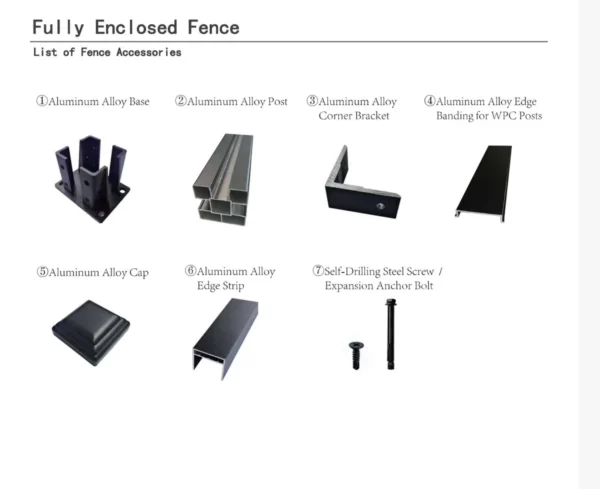 Fully Enclosed Fence

List of Fence Accessories

①Aluminum Alloy Base

②Aluminum Alloy Post

③Aluminum Alloy Corner Bracket

④Aluminum Alloy Edge Banding for WPC Posts

⑤Aluminum Alloy Cap

⑥Aluminum Alloy Edge Strip

⑦Self-Drilling Steel Screw / Expansion Anchor Bolt